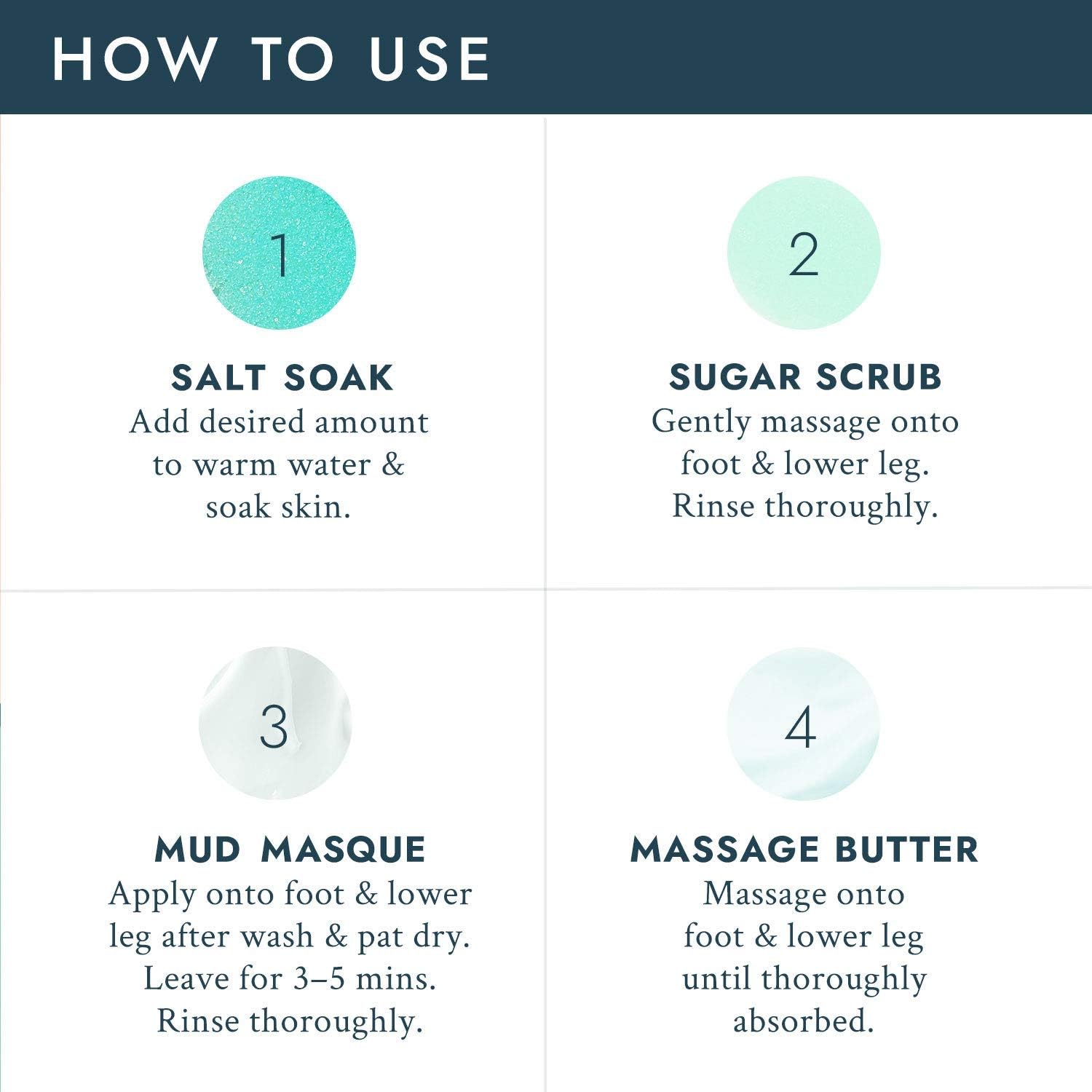 HOW TO USE

1

SALT SOAK
Add desired amount to warm water & soak skin.

2

SUGAR SCRUB
Gently massage onto foot & lower leg. Rinse thoroughly.

3

MUD MASQUE
Apply onto foot & lower leg after wash & pat dry. Leave for 3–5 mins. Rinse thoroughly.

4

MASSAGE BUTTER
Massage onto foot & lower leg until thoroughly absorbed.