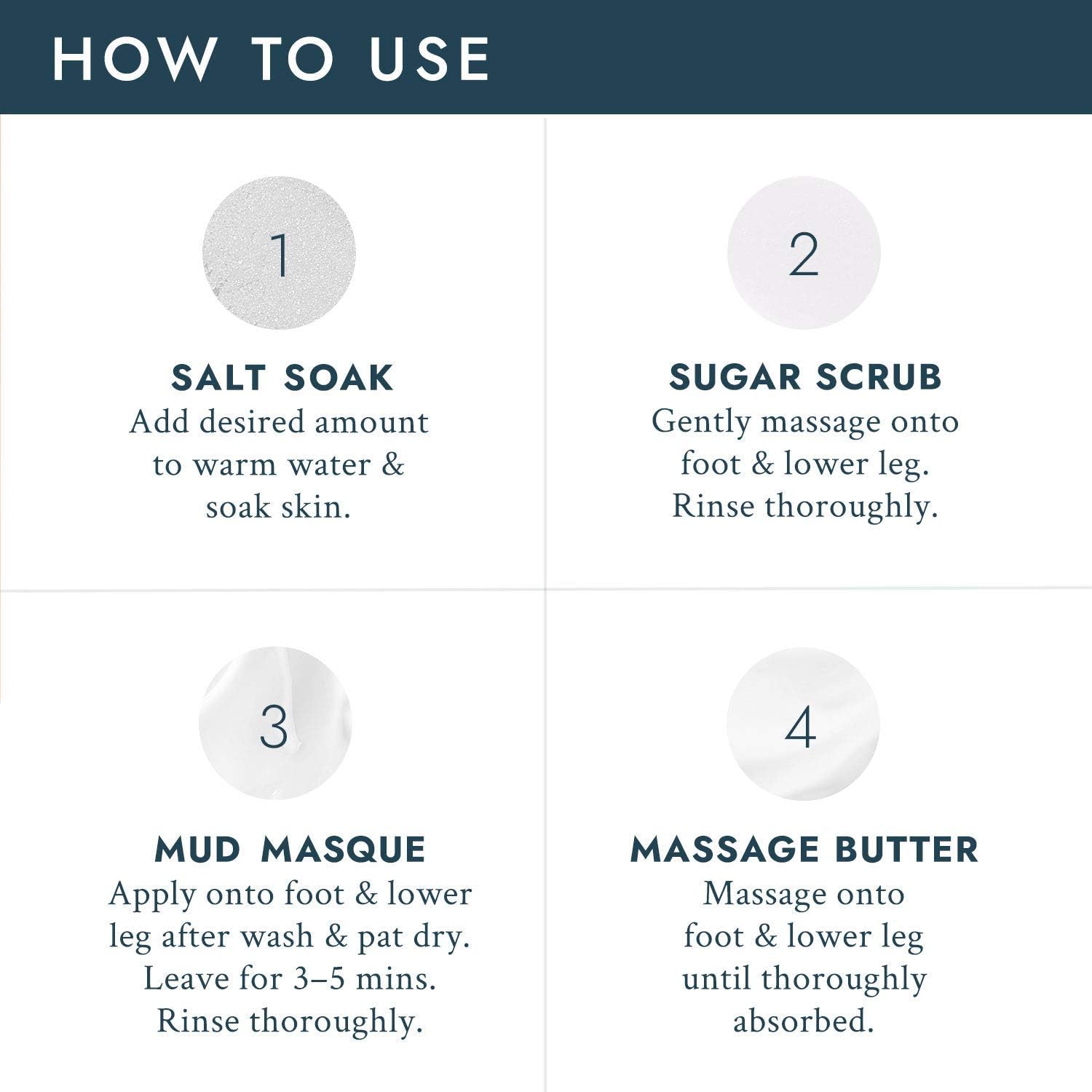 HOW TO USE

1

SALT SOAK
Add desired amount to warm water & soak skin.

2

SUGAR SCRUB
Gently massage onto foot & lower leg. Rinse thoroughly.

3

MUD MASQUE
Apply onto foot & lower leg after wash & pat dry. Leave for 3–5 mins. Rinse thoroughly.

4

MASSAGE BUTTER
Massage onto foot & lower leg until thoroughly absorbed.