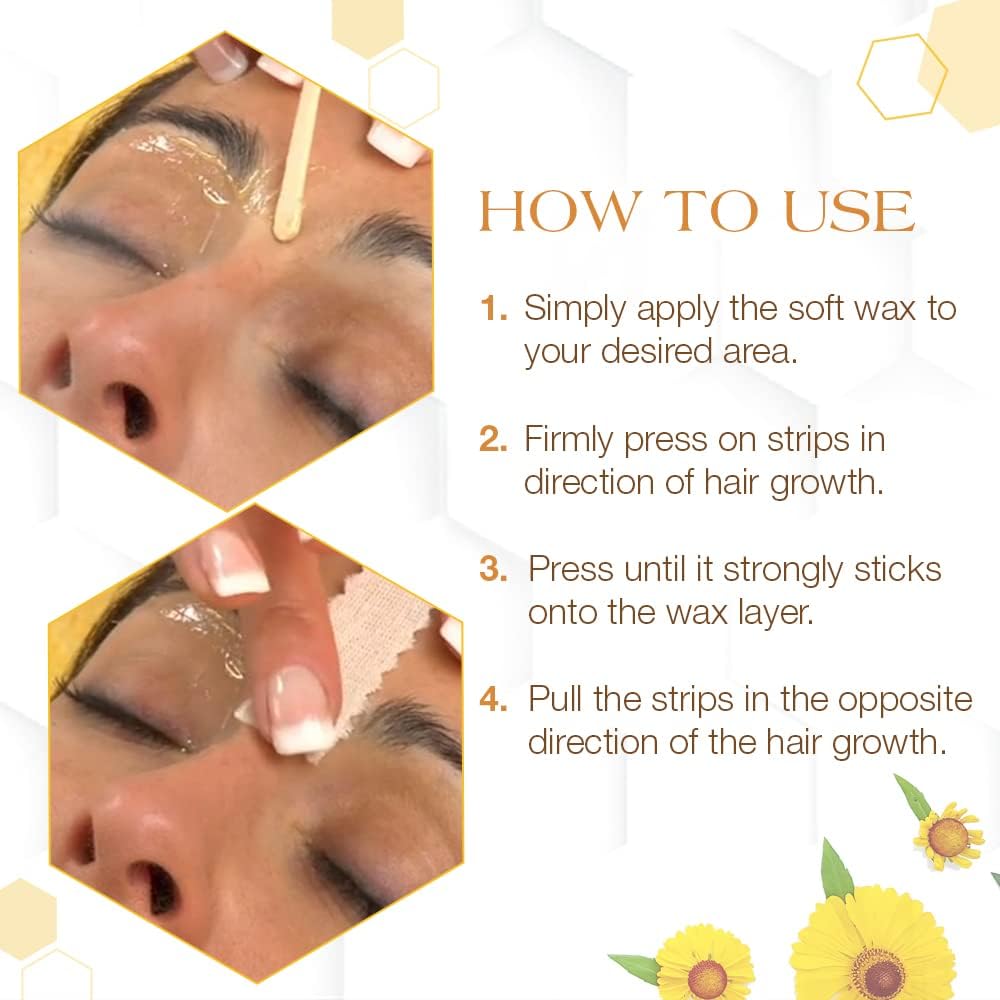 HOW TO USE

1. Simply apply the soft wax to your desired area.

2. Firmly press on strips in direction of hair growth.

3. Press until it strongly sticks onto the wax layer.

4. Pull the strips in the opposite direction of the hair growth.