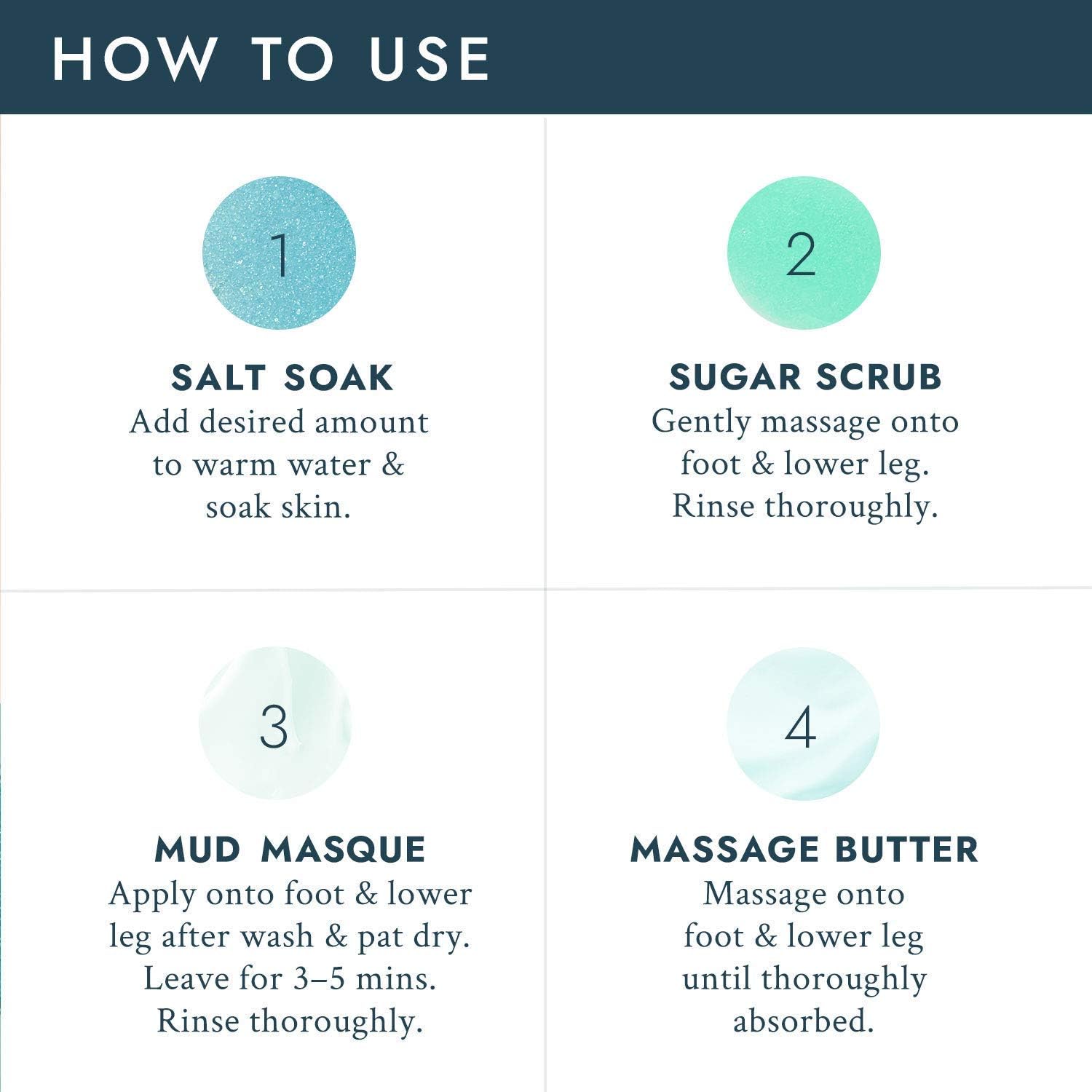 HOW TO USE

1

SALT SOAK
Add desired amount to warm water & soak skin.

2

SUGAR SCRUB
Gently massage onto foot & lower leg. Rinse thoroughly.

3

MUD MASQUE
Apply onto foot & lower leg after wash & pat dry. Leave for 3–5 mins. Rinse thoroughly.

4

MASSAGE BUTTER
Massage onto foot & lower leg until thoroughly absorbed.