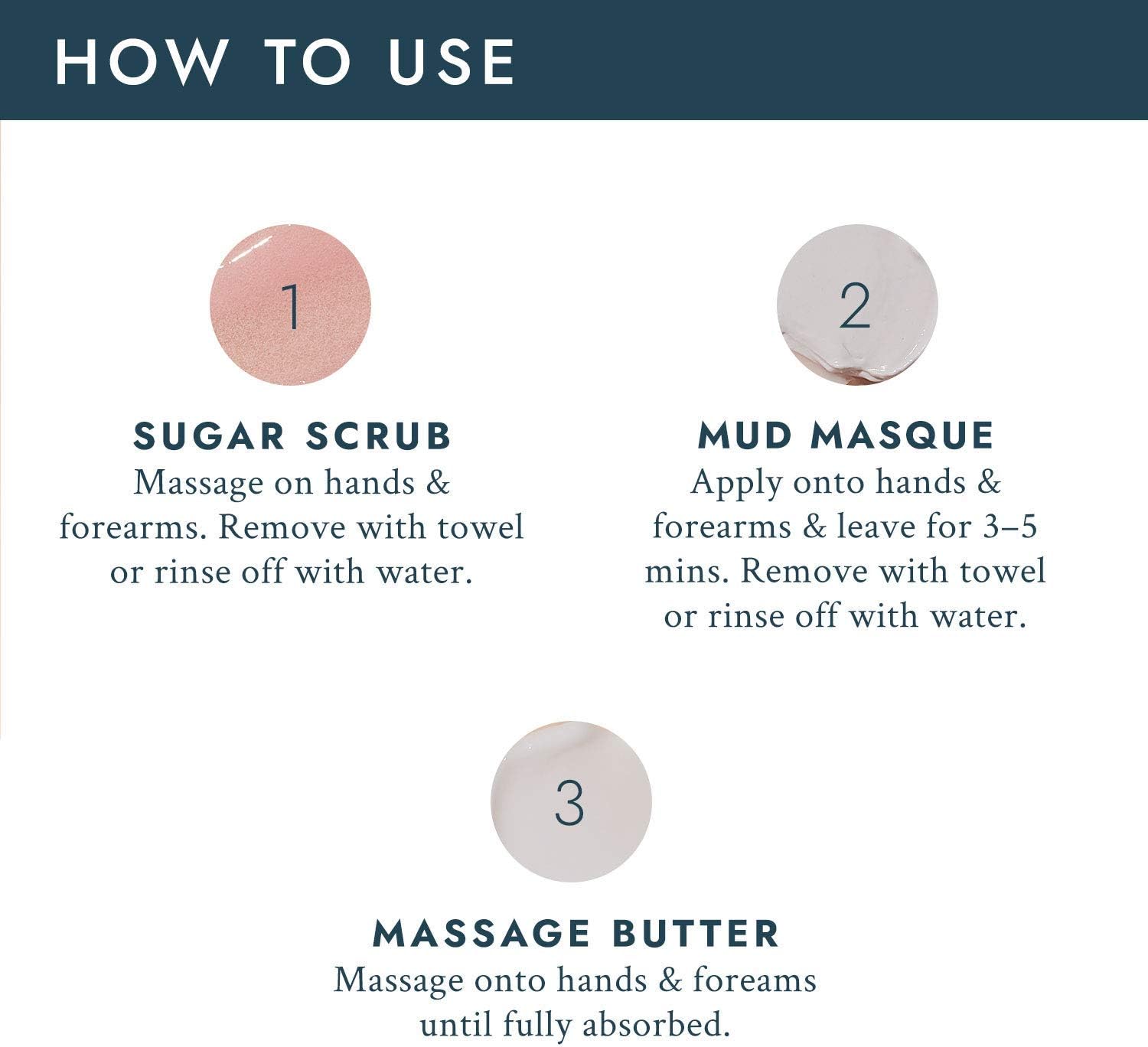 HOW TO USE

1

SUGAR SCRUB
Massage on hands & forearms. Remove with towel or rinse off with water.

2

MUD MASQUE
Apply onto hands & forearms & leave for 3–5 mins. Remove with towel or rinse off with water.

3

MASSAGE BUTTER
Massage onto hands & foreams until fully absorbed.