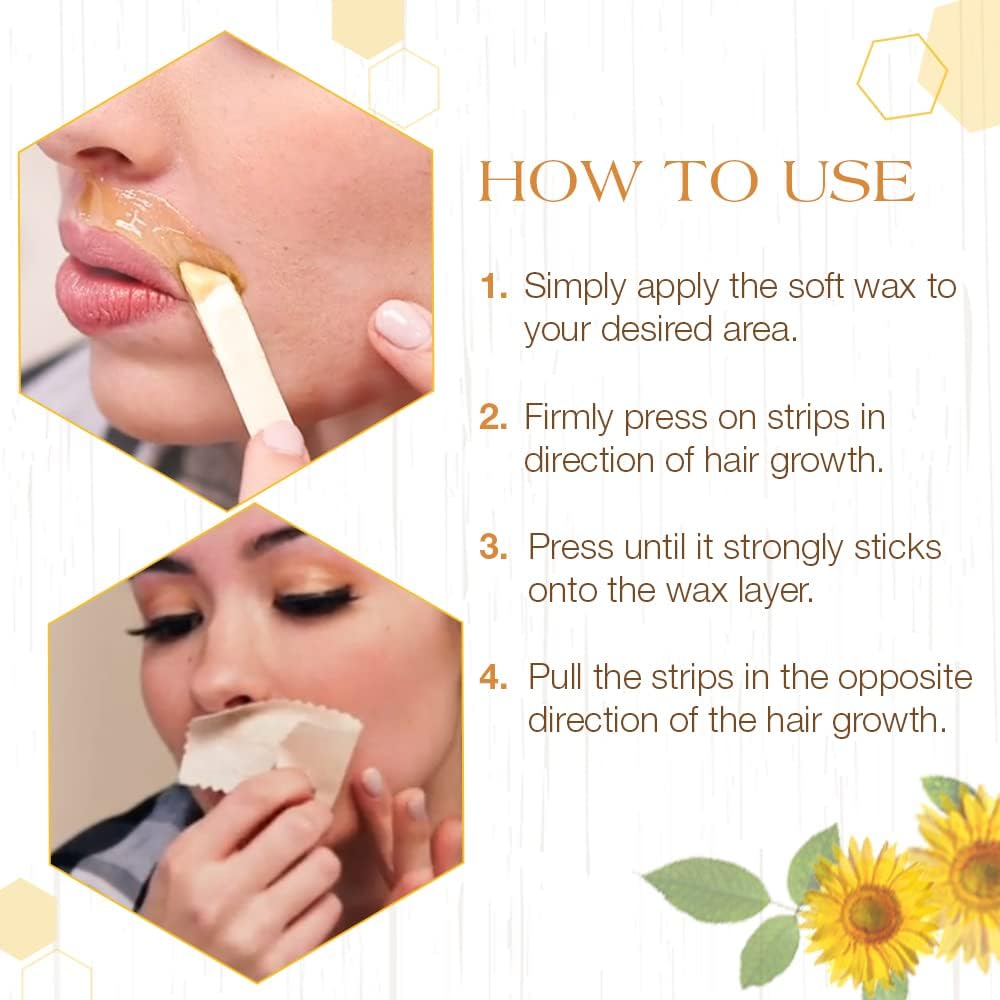 HOW TO USE

1. Simply apply the soft wax to your desired area.

2. Firmly press on strips in direction of hair growth.

3. Press until it strongly sticks onto the wax layer.

4. Pull the strips in the opposite direction of the hair growth.