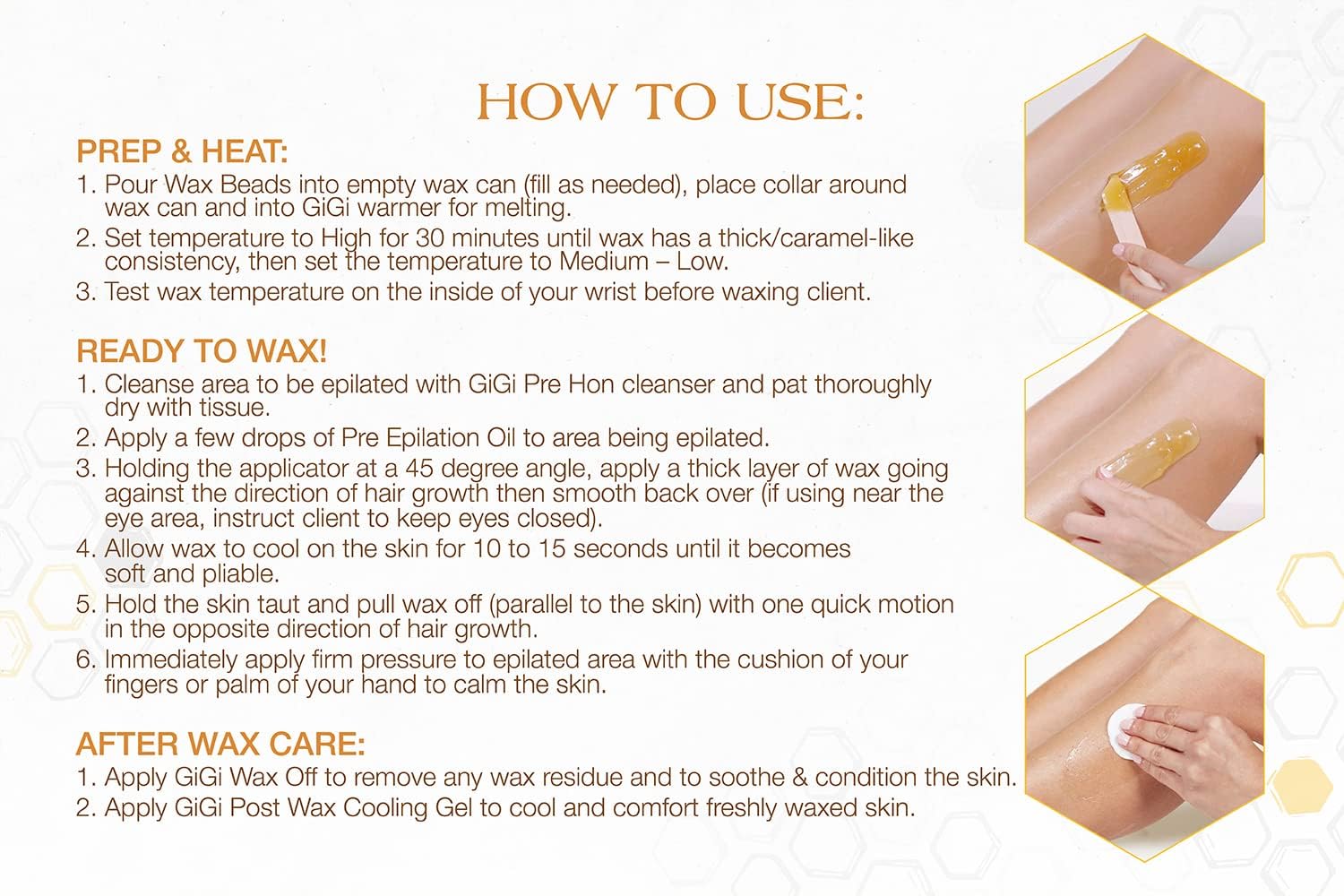 HOW TO USE:

PREP & HEAT:
1. Pour Wax Beads into empty wax can (fill as needed), place collar around wax can and into GiGi warmer for melting.
2. Set temperature to High for 30 minutes until wax has a thick/caramel-like consistency, then set the temperature to Medium – Low.
3. Test wax temperature on the inside of your wrist before waxing client.

READY TO WAX!
1. Cleanse area to be epilated with GiGi Pre Hon cleanser and pat thoroughly dry with tissue.
2. Apply a few drops of Pre Epilation Oil to area being epilated.
3. Holding the applicator at a 45 degree angle, apply a thick layer of wax going against the direction of hair growth then smooth back over (if using near the eye area, instruct client to keep eyes closed).
4. Allow wax to cool on the skin for 10 to 15 seconds until it becomes soft and pliable.
5. Hold the skin taut and pull wax off (parallel to the skin) with one quick motion in the opposite direction of hair growth.
6. Immediately apply firm pressure to epilated area with the cushion of your fingers or palm of your hand to calm the skin.

AFTER WAX CARE:
1. Apply GiGi Wax Off to remove any wax residue and to soothe & condition the skin.
2. Apply GiGi Post Wax Cooling Gel to cool and comfort freshly waxed skin.