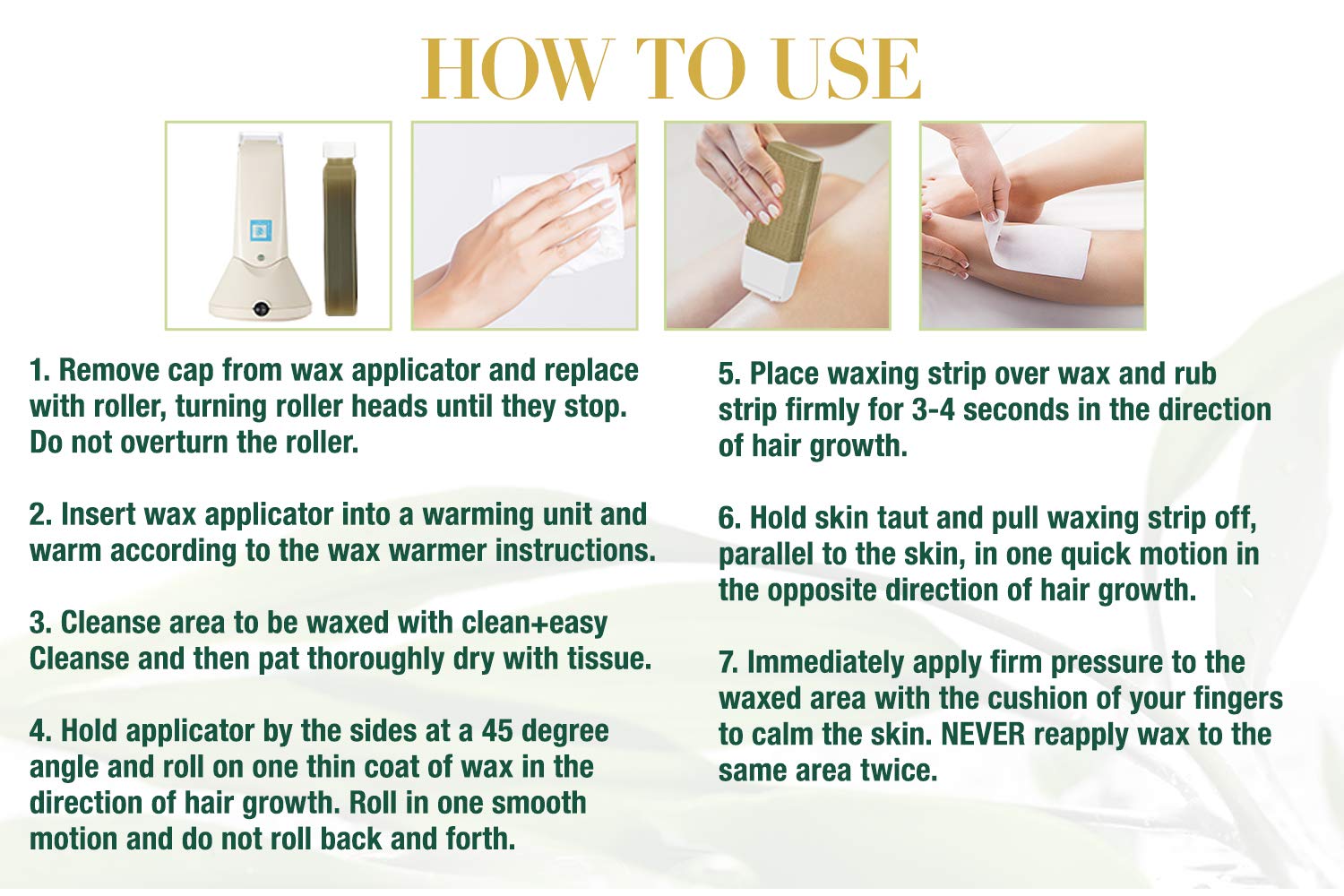 HOW TO USE

1. Remove cap from wax applicator and replace with roller, turning roller heads until they stop. Do not overturn the roller.

2. Insert wax applicator into a warming unit and warm according to the wax warmer instructions.

3. Cleanse area to be waxed with clean+easy Cleanse and then pat thoroughly dry with tissue.

4. Hold applicator by the sides at a 45 degree angle and roll on one thin coat of wax in the direction of hair growth. Roll in one smooth motion and do not roll back and forth.

5. Place waxing strip over wax and rub strip firmly for 3-4 seconds in the direction of hair growth.

6. Hold skin taut and pull waxing strip off, parallel to the skin, in one quick motion in the opposite direction of hair growth.

7. Immediately apply firm pressure to the waxed area with the cushion of your fingers to calm the skin. NEVER reapply wax to the same area twice.