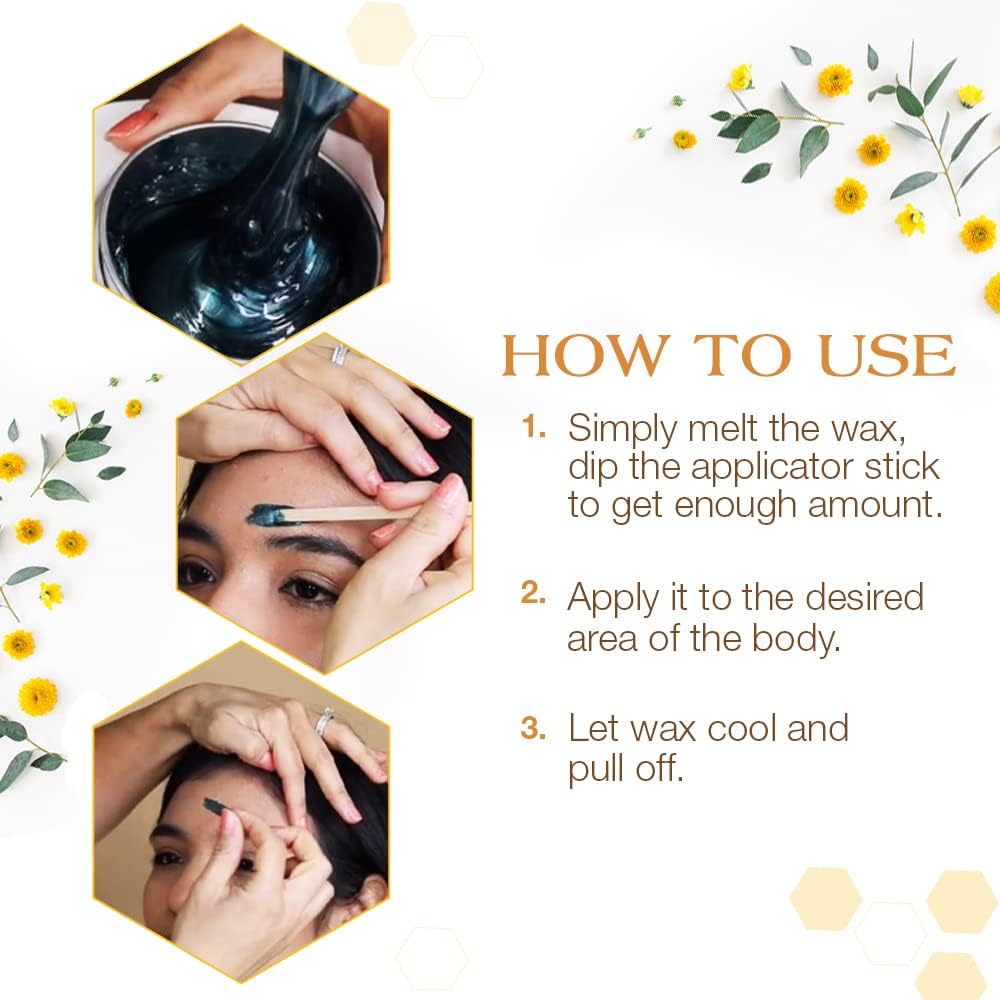 HOW TO USE

1. Simply melt the wax, dip the applicator stick to get enough amount.

2. Apply it to the desired area of the body.

3. Let wax cool and pull off.