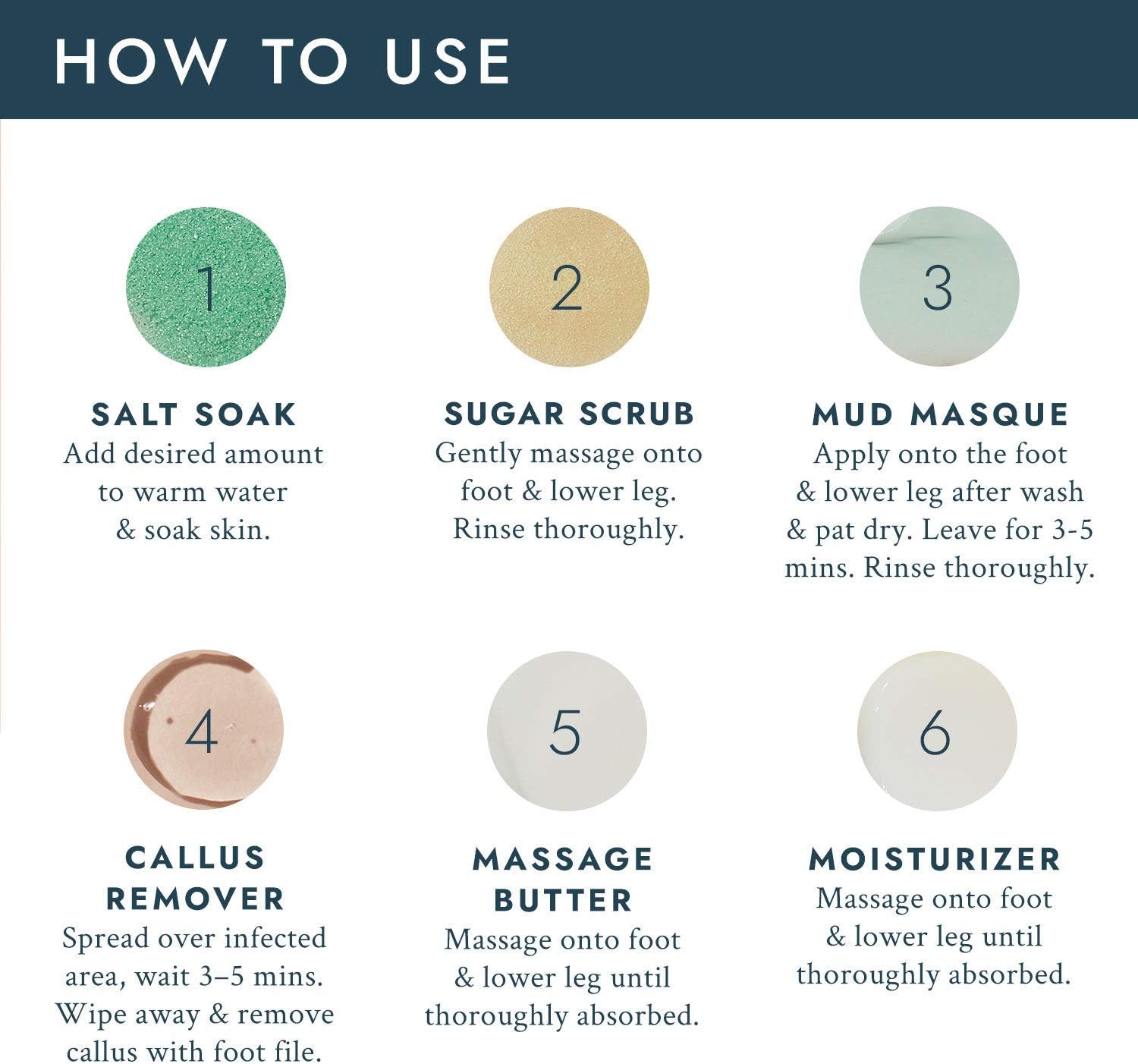 HOW TO USE

1

SALT SOAK
Add desired amount to warm water & soak skin.

2

SUGAR SCRUB
Gently massage onto foot & lower leg. Rinse thoroughly.

3

MUD MASQUE
Apply onto the foot & lower leg after wash & pat dry. Leave for 3-5 mins. Rinse thoroughly.

4

CALLUS REMOVER
Spread over infected area, wait 3–5 mins. Wipe away & remove callus with foot file.

5

MASSAGE BUTTER
Massage onto foot & lower leg until thoroughly absorbed.

6

MOISTURIZER
Massage onto foot & lower leg until thoroughly absorbed.