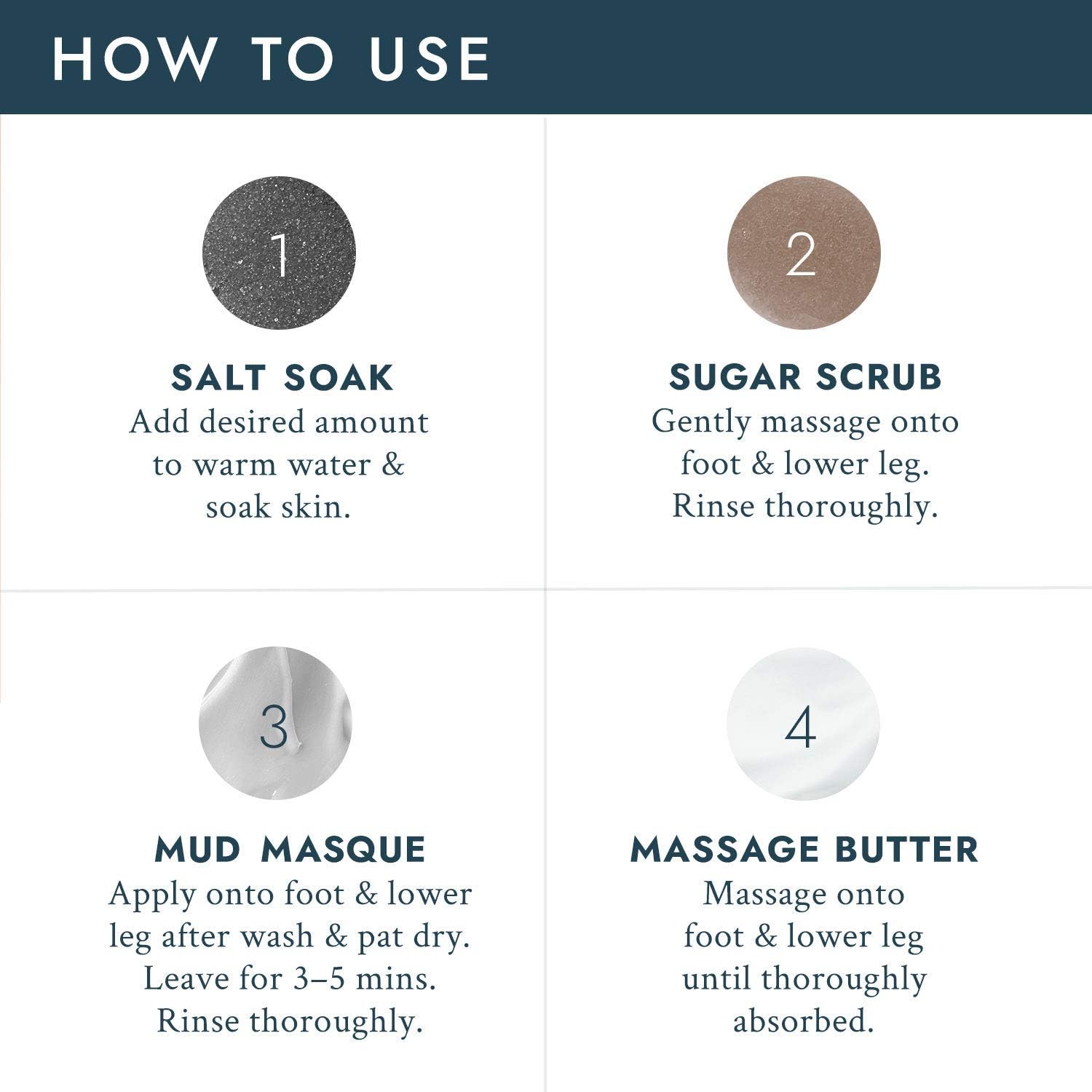 HOW TO USE

1

SALT SOAK
Add desired amount to warm water & soak skin.

2

SUGAR SCRUB
Gently massage onto foot & lower leg. Rinse thoroughly.

3

MUD MASQUE
Apply onto foot & lower leg after wash & pat dry. Leave for 3–5 mins. Rinse thoroughly.

4

MASSAGE BUTTER
Massage onto foot & lower leg until thoroughly absorbed.