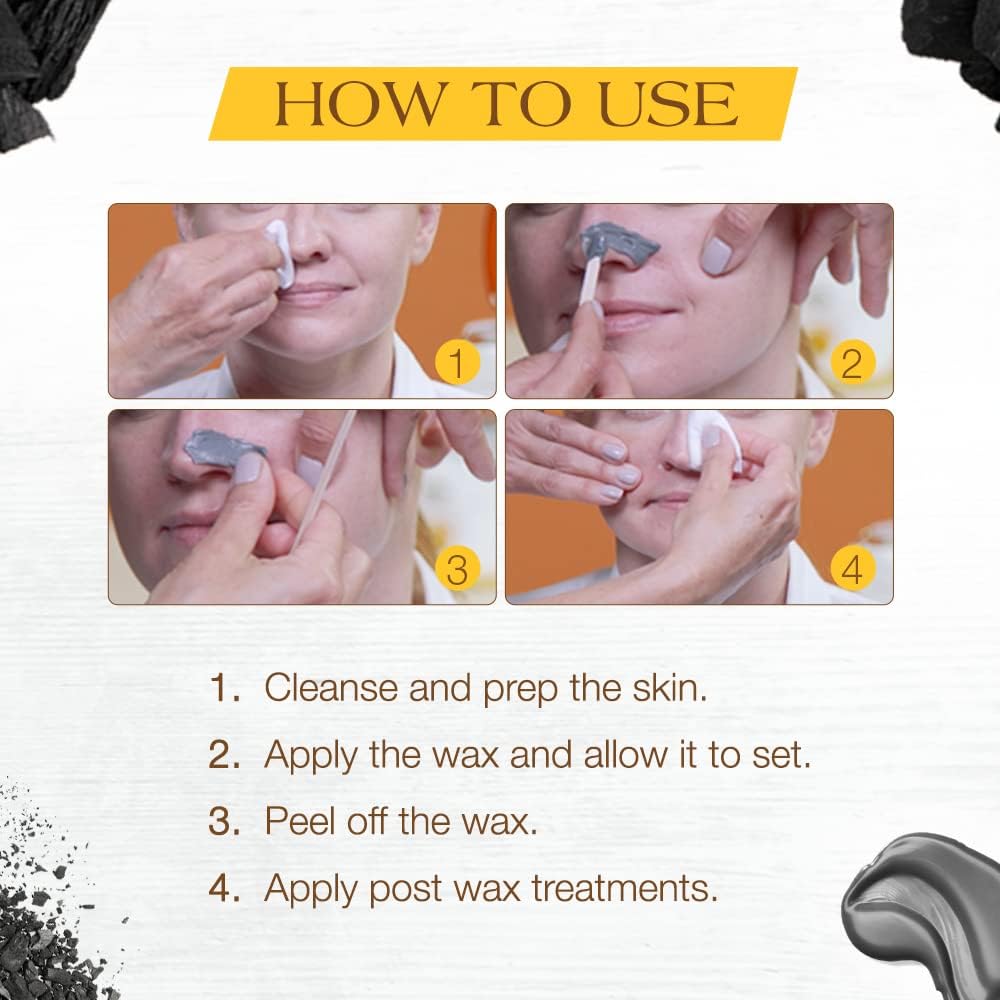 HOW TO USE

1

2

3

4

1. Cleanse and prep the skin.
2. Apply the wax and allow it to set.
3. Peel off the wax.
4. Apply post wax treatments.