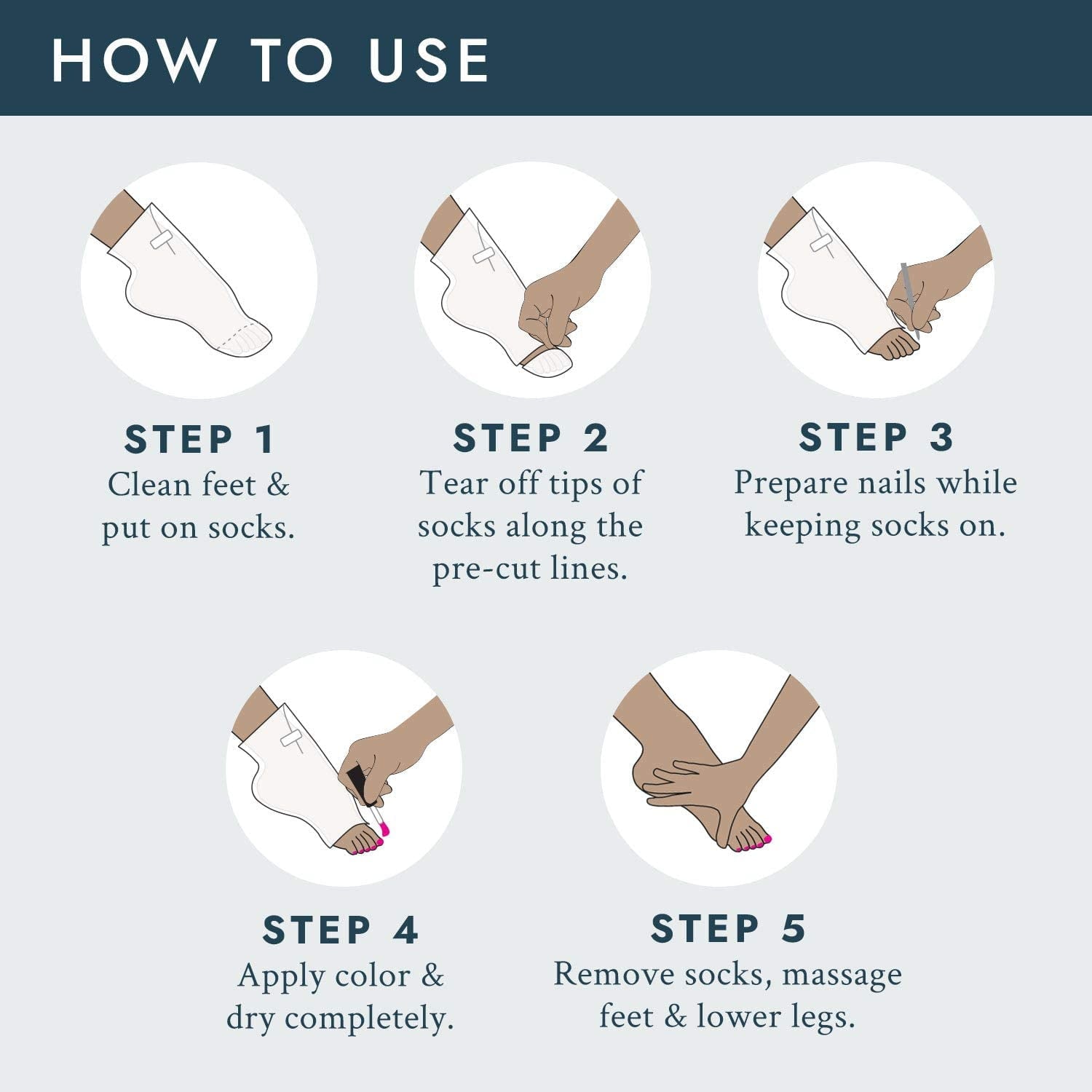 HOW TO USE

STEP 1
Clean feet & put on socks.

STEP 2
Tear off tips of socks along the pre-cut lines.

STEP 3
Prepare nails while keeping socks on.

STEP 4
Apply color & dry completely.

STEP 5
Remove socks, massage feet & lower legs.