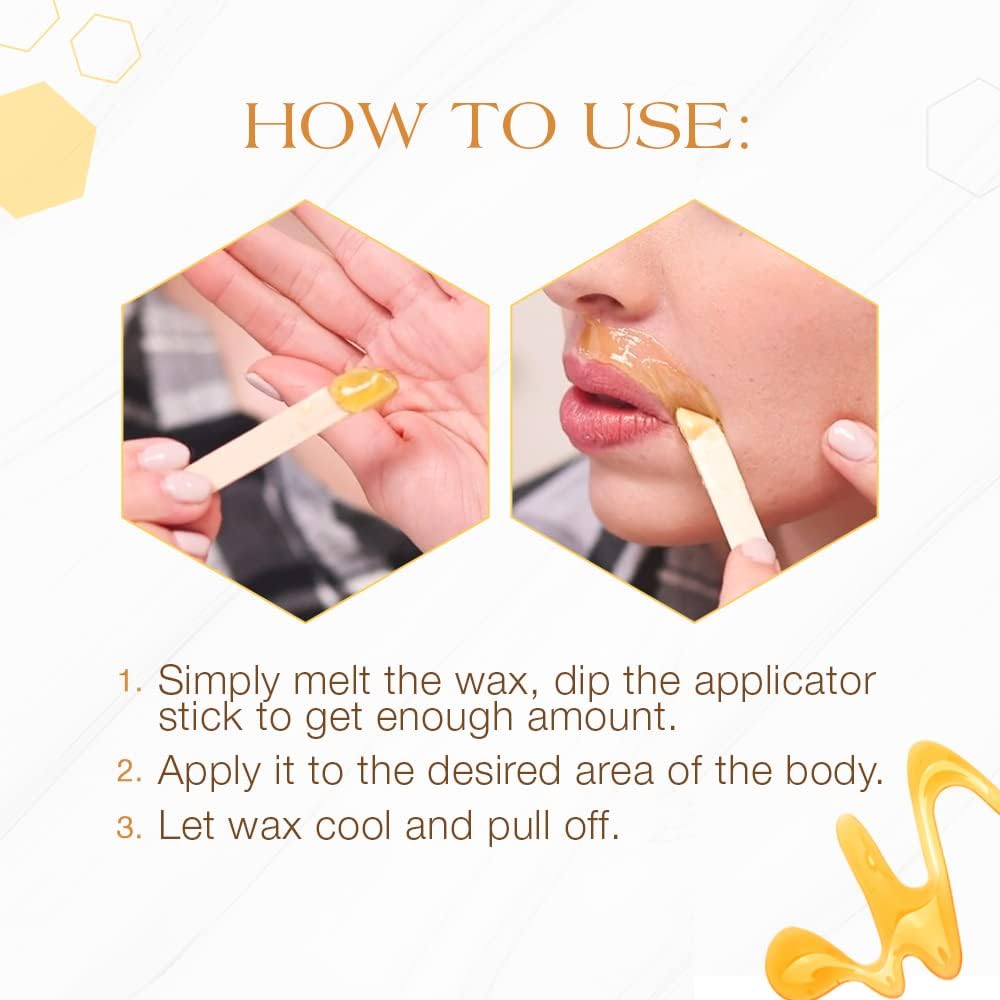 HOW TO USE:

1. Simply melt the wax, dip the applicator stick to get enough amount.

2. Apply it to the desired area of the body.

3. Let wax cool and pull off.