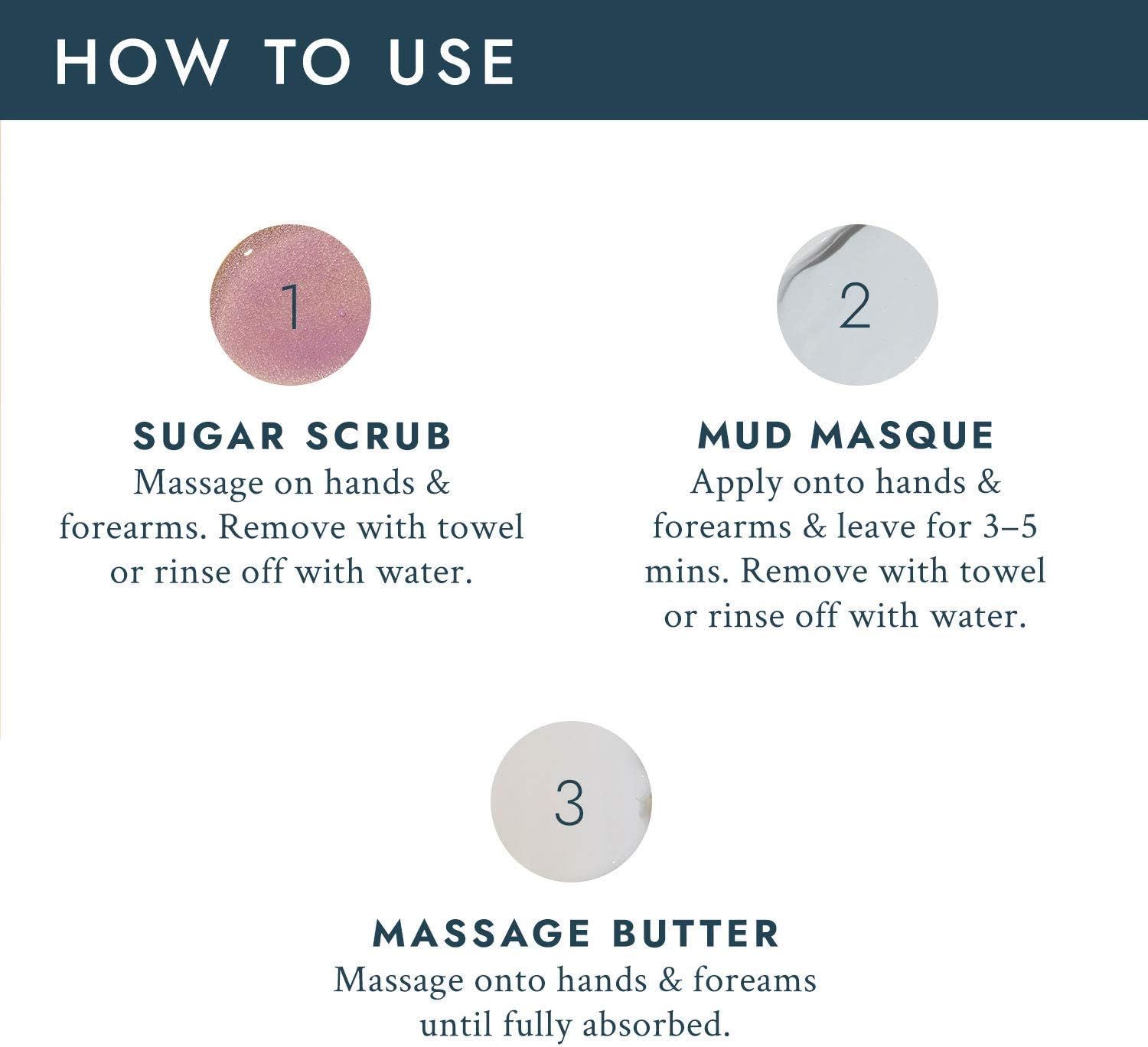 HOW TO USE

1

SUGAR SCRUB
Massage on hands & forearms. Remove with towel or rinse off with water.

2

MUD MASQUE
Apply onto hands & forearms & leave for 3–5 mins. Remove with towel or rinse off with water.

3

MASSAGE BUTTER
Massage onto hands & foreams until fully absorbed.