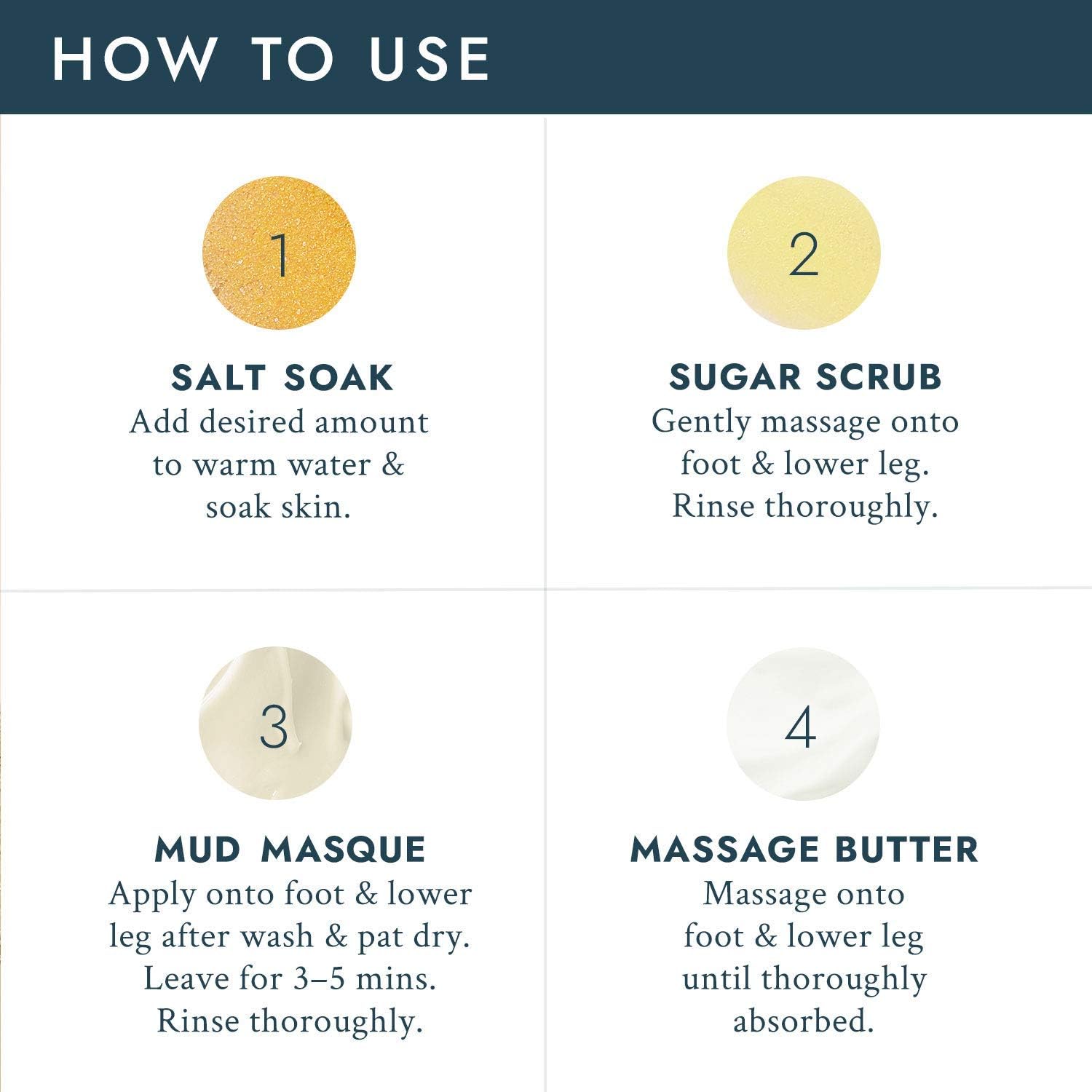 HOW TO USE

1

SALT SOAK
Add desired amount to warm water & soak skin.

2

SUGAR SCRUB
Gently massage onto foot & lower leg. Rinse thoroughly.

3

MUD MASQUE
Apply onto foot & lower leg after wash & pat dry. Leave for 3–5 mins. Rinse thoroughly.

4

MASSAGE BUTTER
Massage onto foot & lower leg until thoroughly absorbed.